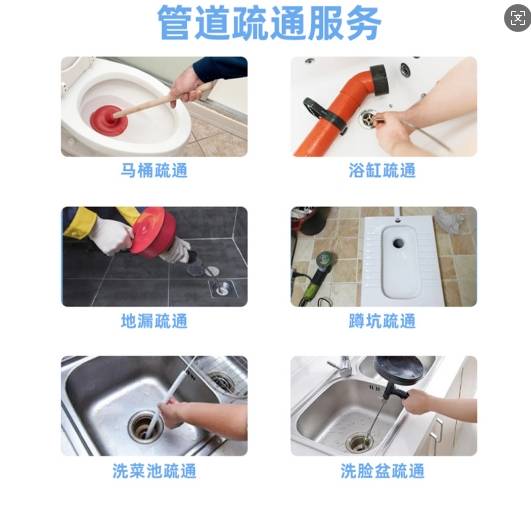 管道疏通服务

马桶疏通

浴缸疏通

地漏疏通

蹲坑疏通

洗菜池疏通

洗脸盆疏通