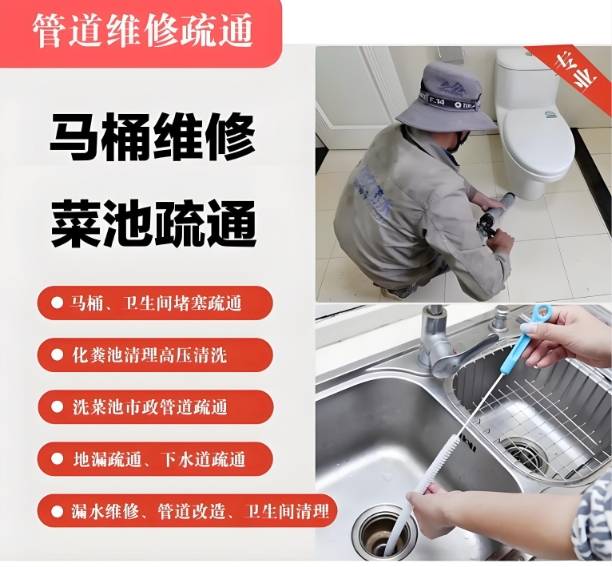 管道维修疏通

专业

马桶维修

菜池疏通

● 马桶、卫生间堵塞疏通

● 化粪池清理高压清洗

● 洗菜池市政管道疏通

● 地漏疏通、下水道疏通

● 漏水维修、管道改造、卫生间清理